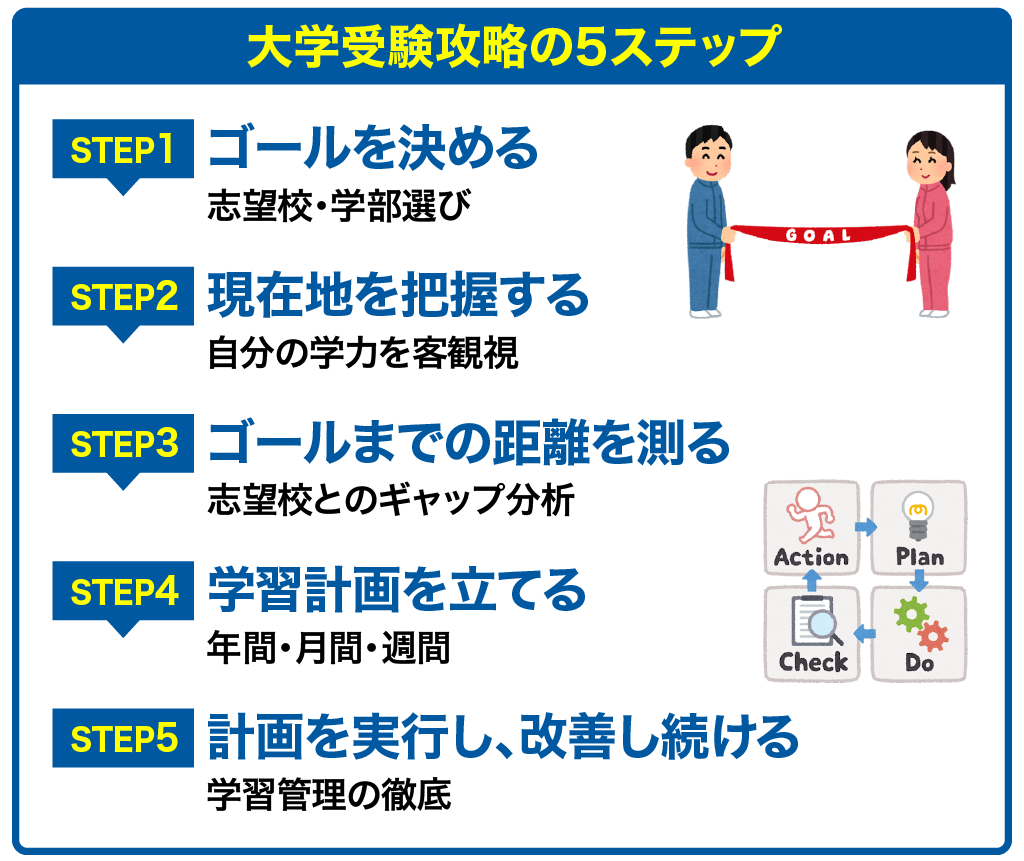 大学受験攻略の5ステップ

STEP1 ゴールを決める
志望校・学部選び

GOAL

STEP2 現在地を把握する
自分の学力を客観視

STEP3 ゴールまでの距離を測る
志望校とのギャップ分析

Action
Plan
Check
Do

STEP4 学習計画を立てる
年間・月間・週間

STEP5 計画を実行し、改善し続ける
学習管理の徹底